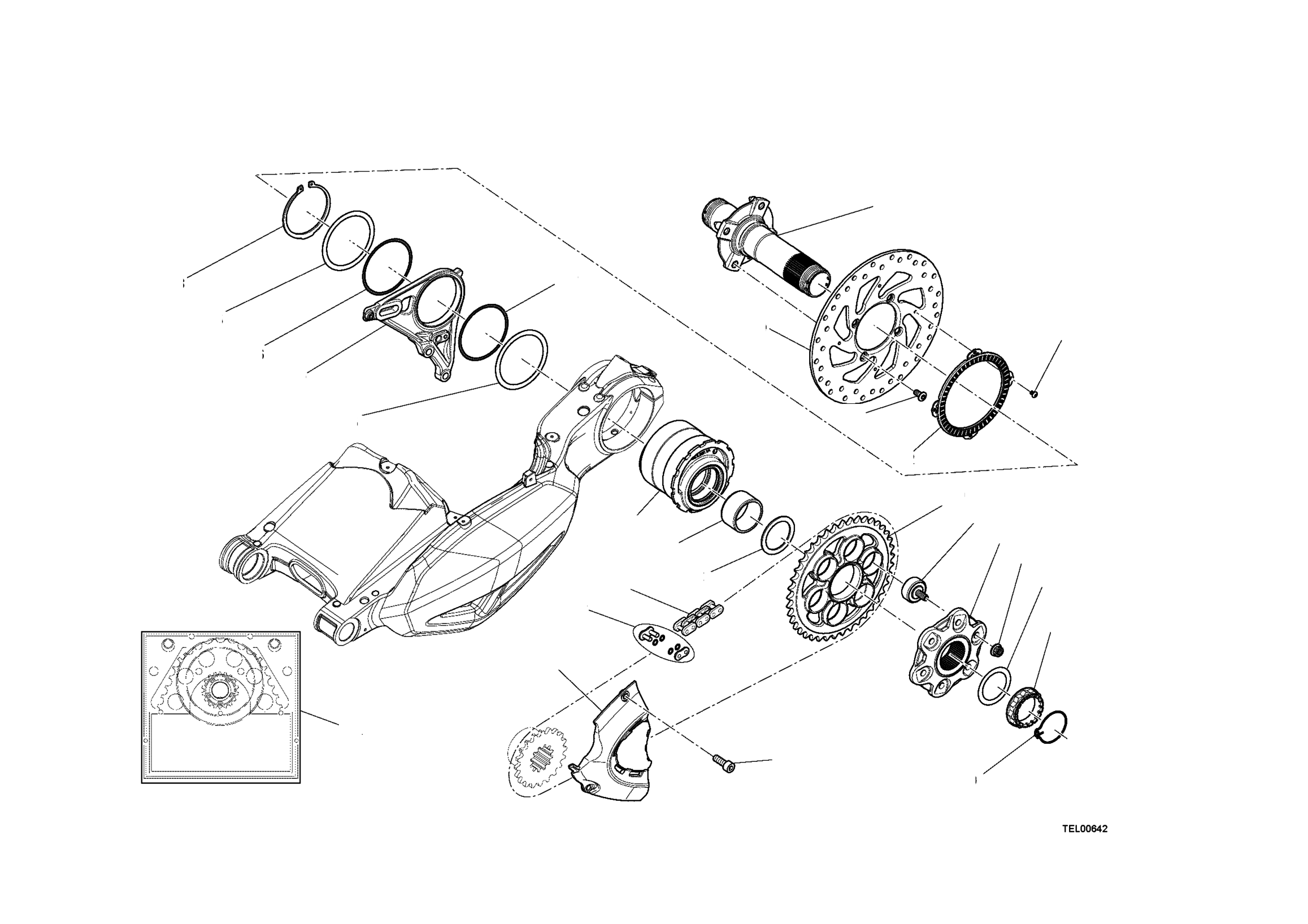 TEL00642