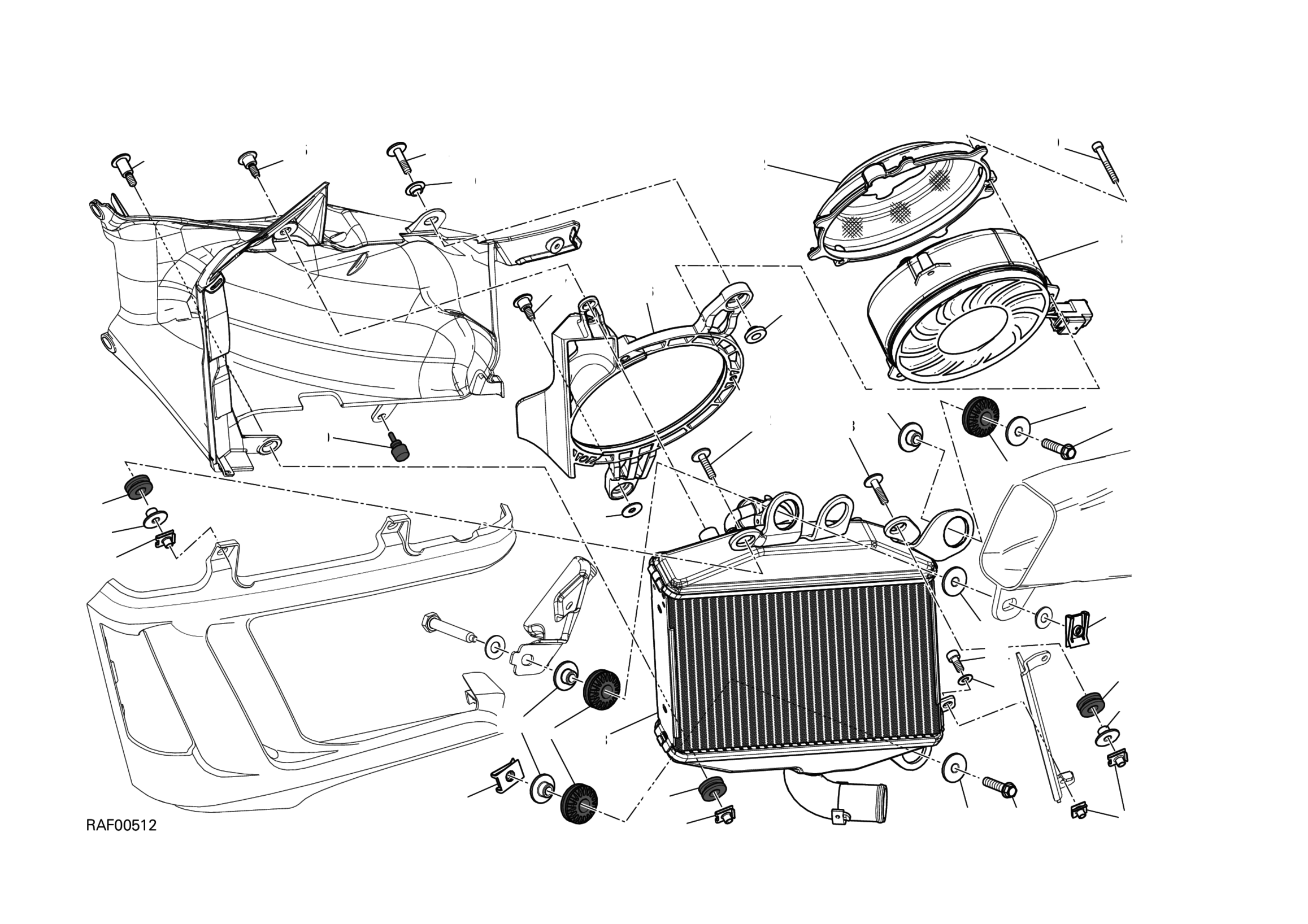 RAF00512