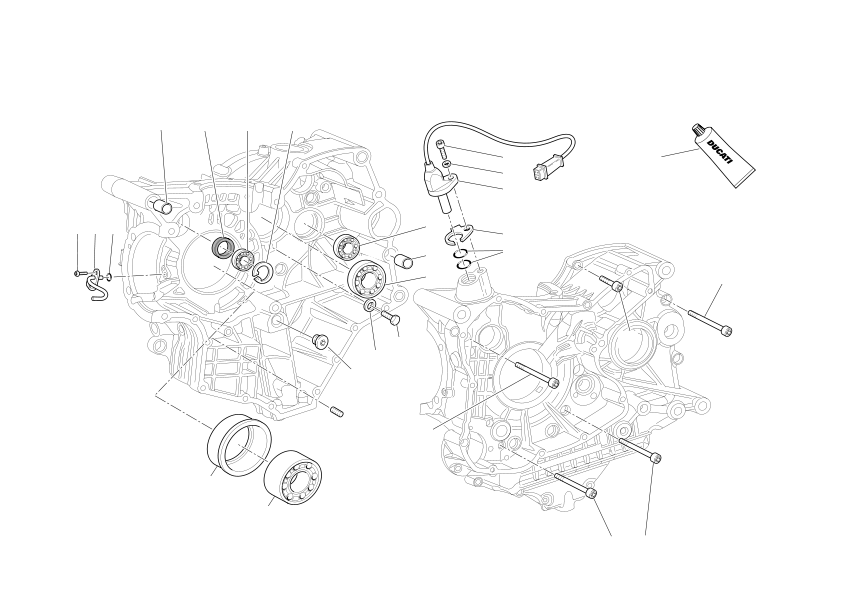 DUCATI