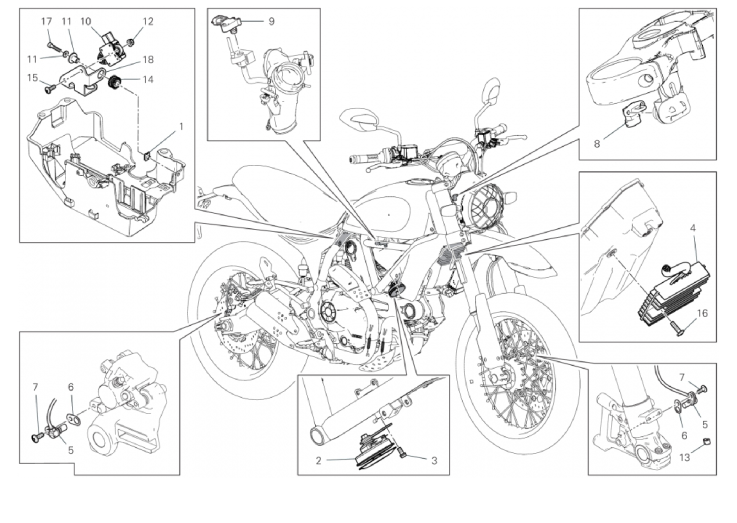 17
11
10
12
11
18
15
14
1
9
8
4
16
7
6
5
2
3
7
5
6
13