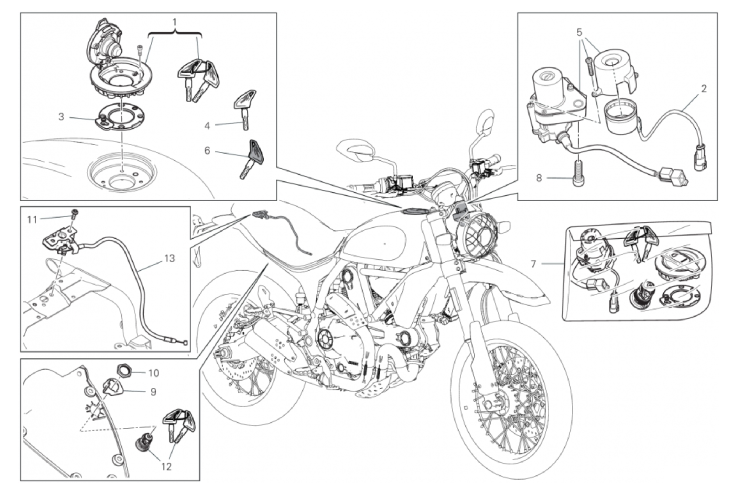 1
3
4
6
5
2
8
11
13
7
10
9
12