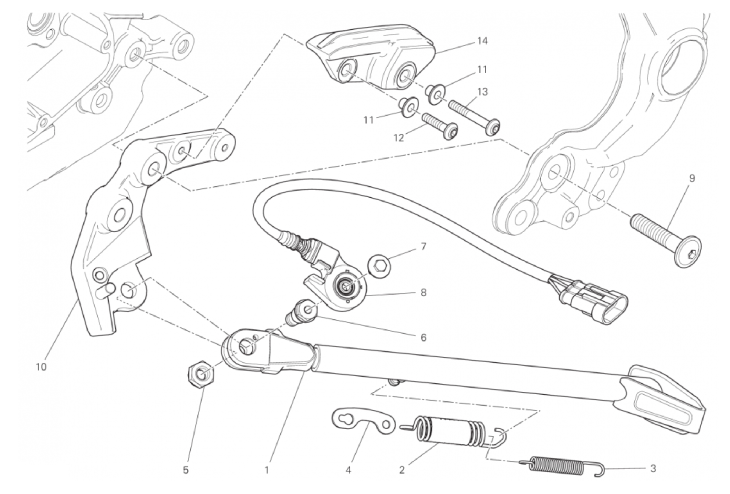 14
11
13
11
12
9
7
8
6
10
5
1
4
2
3