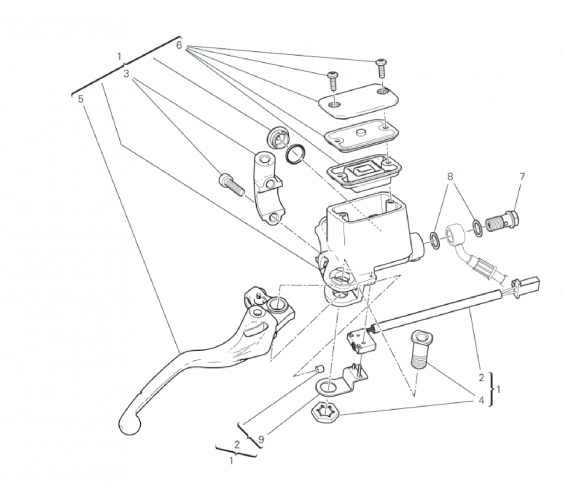 1
6
3
5
8
7
2
1
4
9
2
1