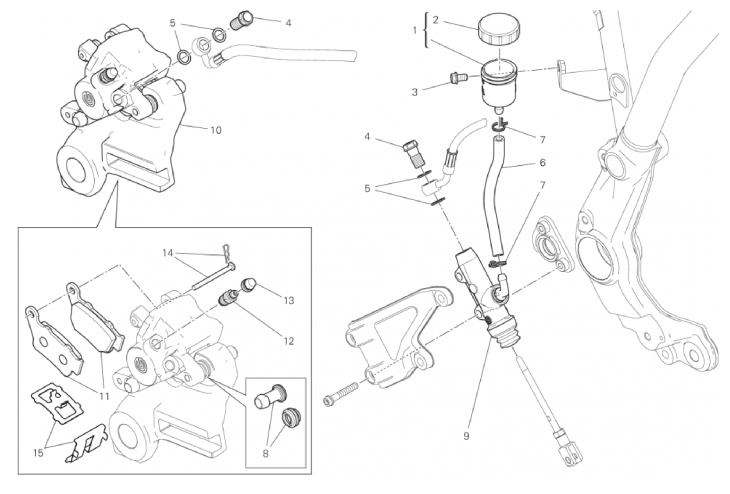 5
4
10
14
13
12
11
15
8
1
2
3
4
5
7
6
7
9