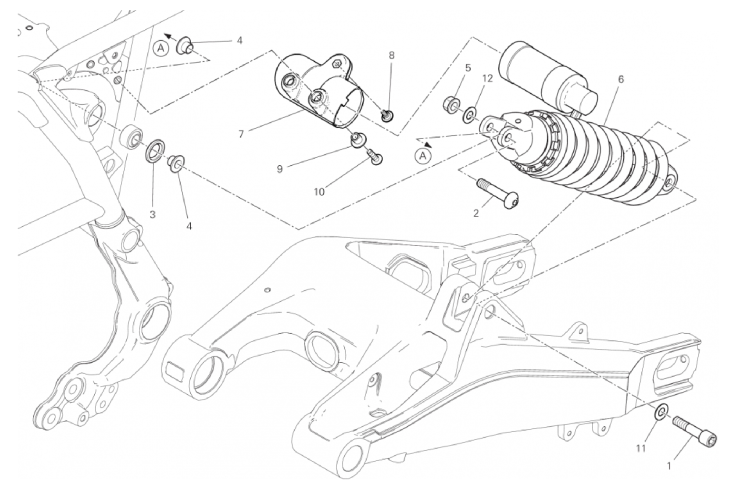 A
4
8
5
12
6
7
A
9
10
2
3
4
11
1