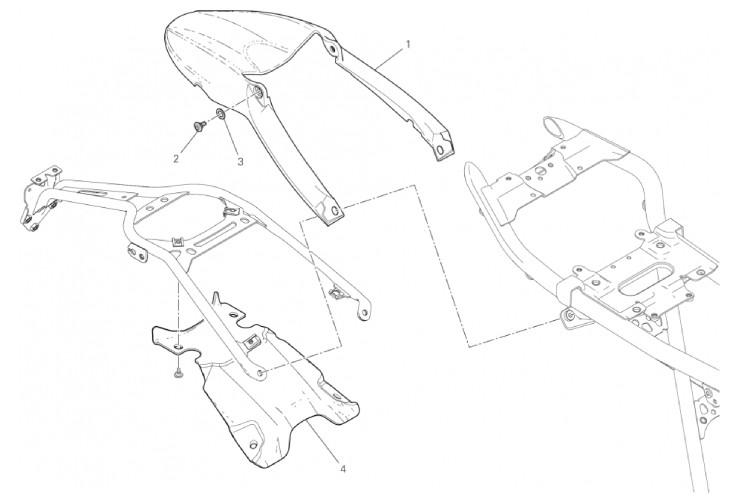 1
2
3
4