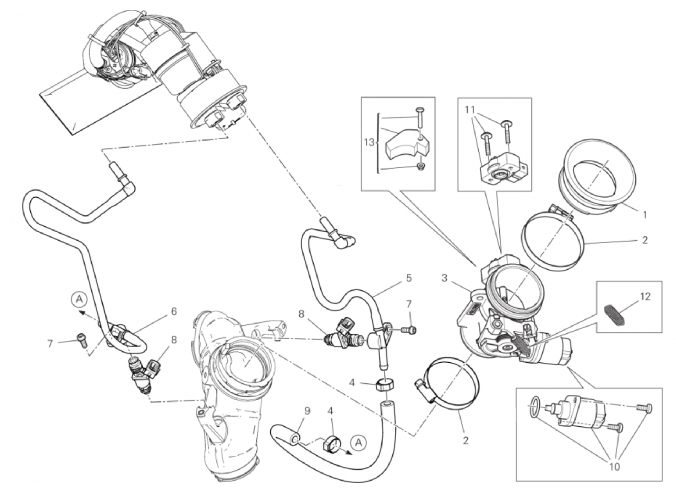 13
11
1
2
3
12
5
7
8
A
6
7
8
4
9
4
A
2
10