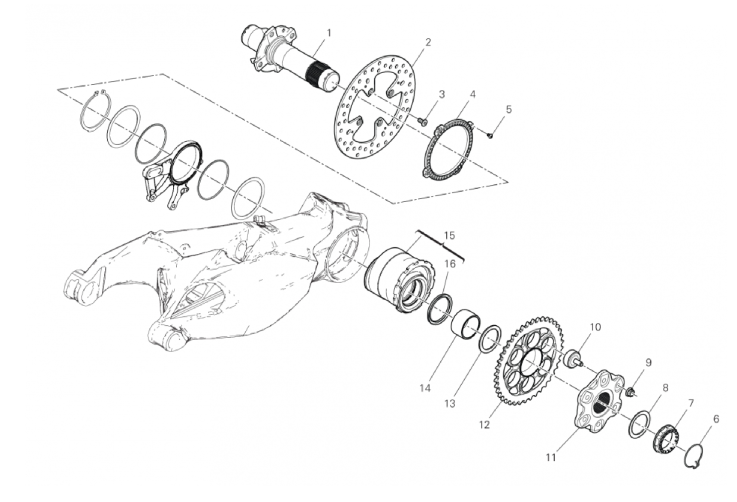 1
2
3
4
5
15
16
10
9
8
7
6
14
13
12
11