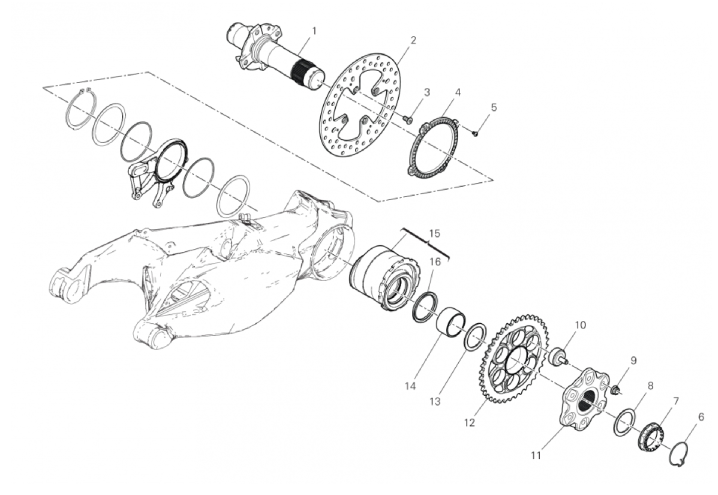 1
2
3
4
5
15
16
10
9
8
7
6
14
13
12
11