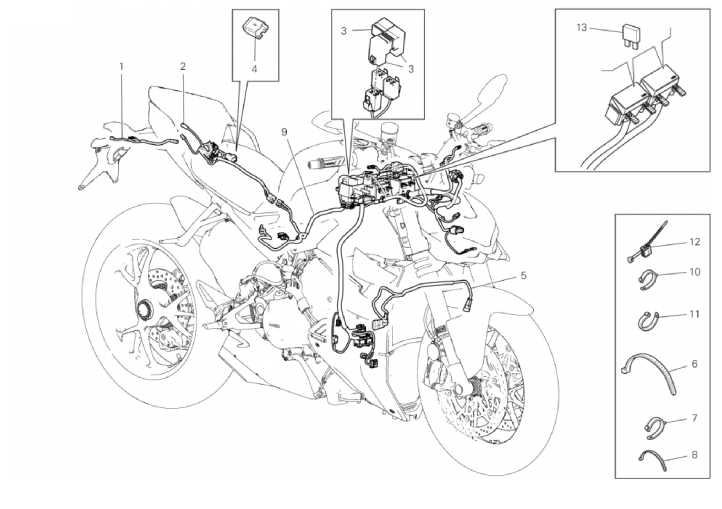 1
2
4
3
3
9
13
5
12
10
11
6
7
8