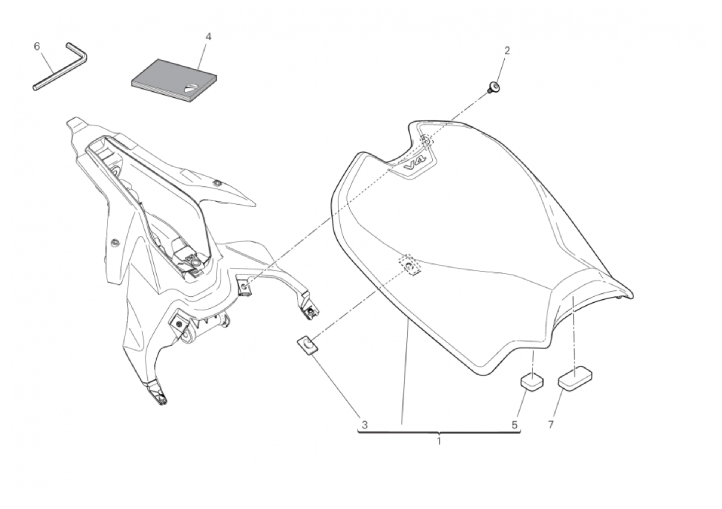 6
4
2
V4
3
5
7
1