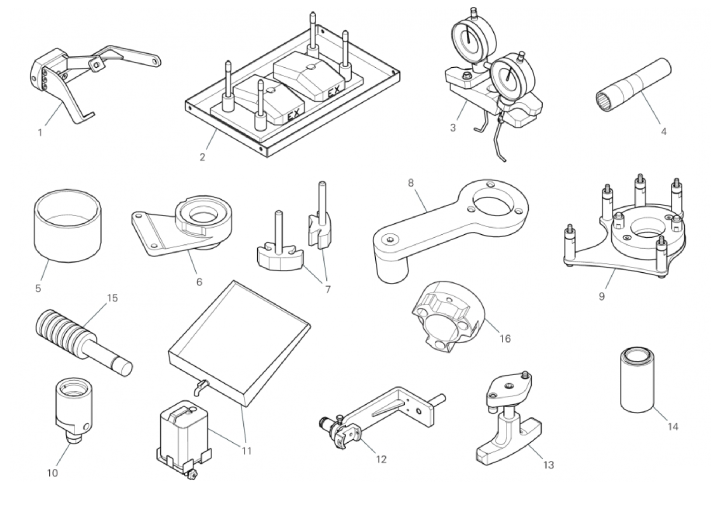 1
2
EX
EX
3
4
5
6
7
8
9
15
16
10
11
12
13
14