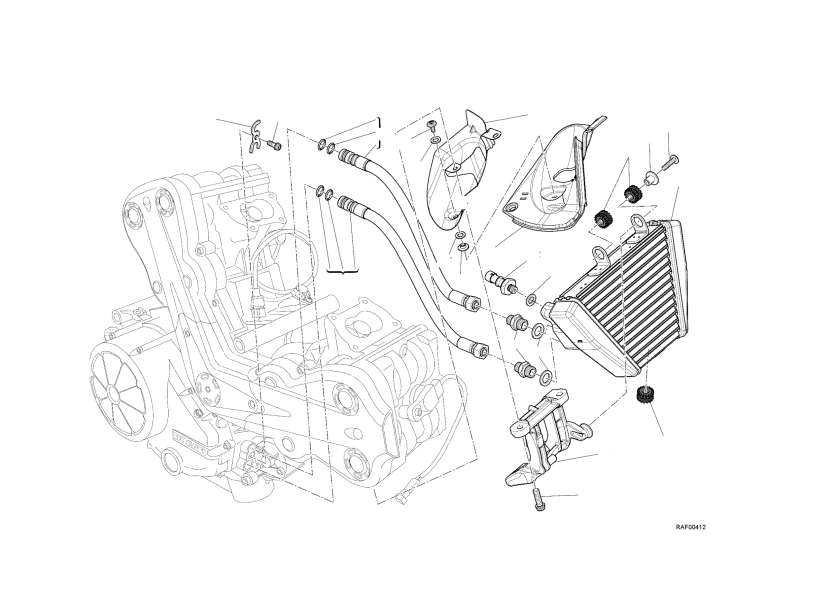 RAF00412