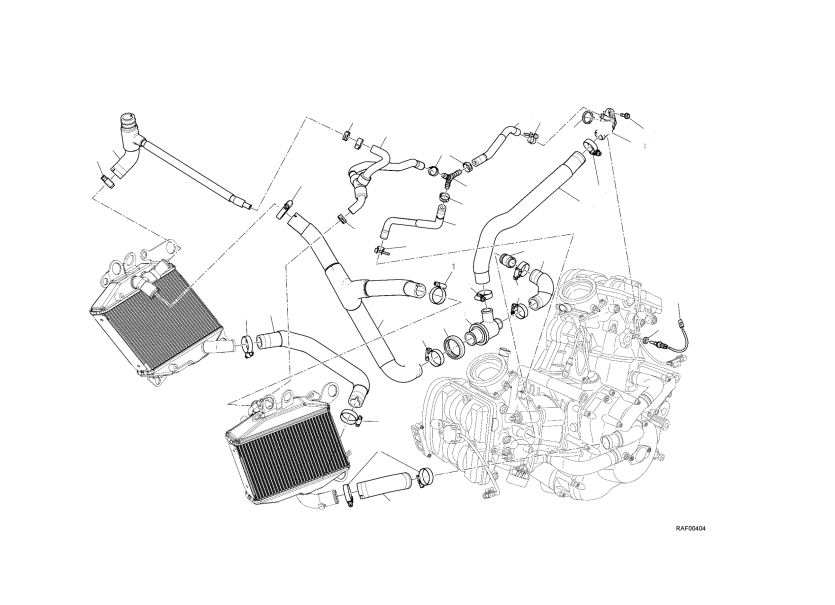 RAF00404