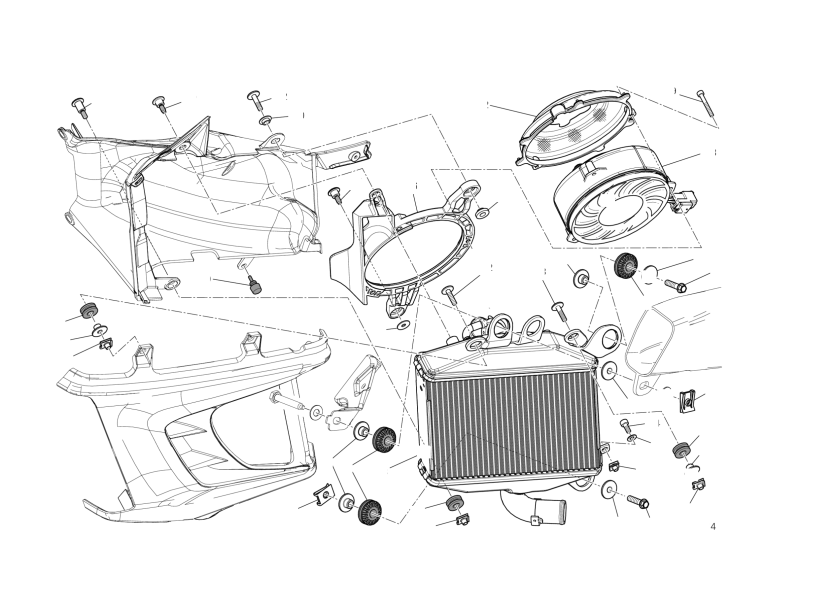 4