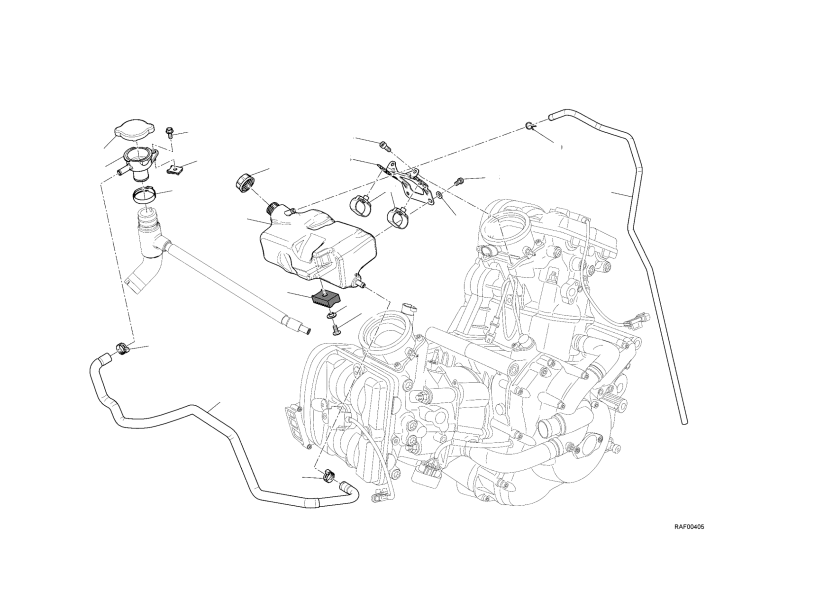 RAF00405