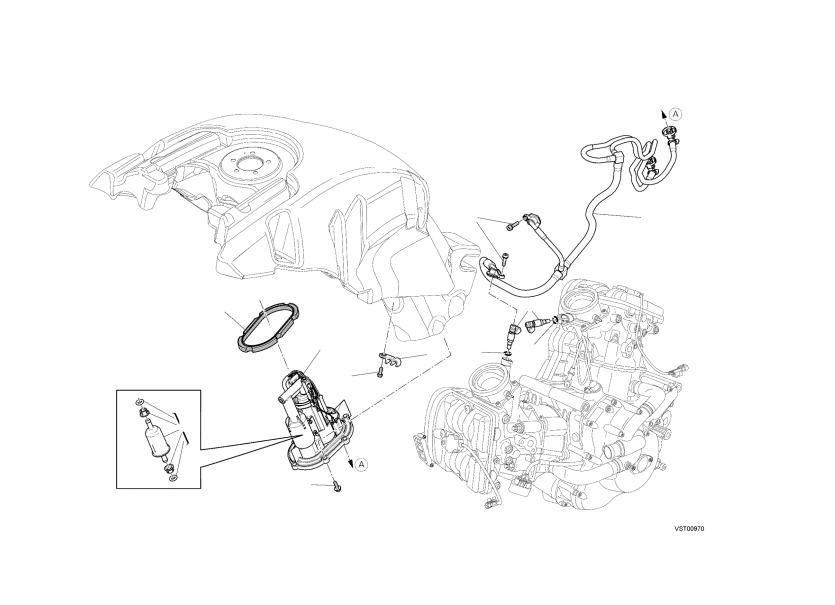 A

A

VST00970