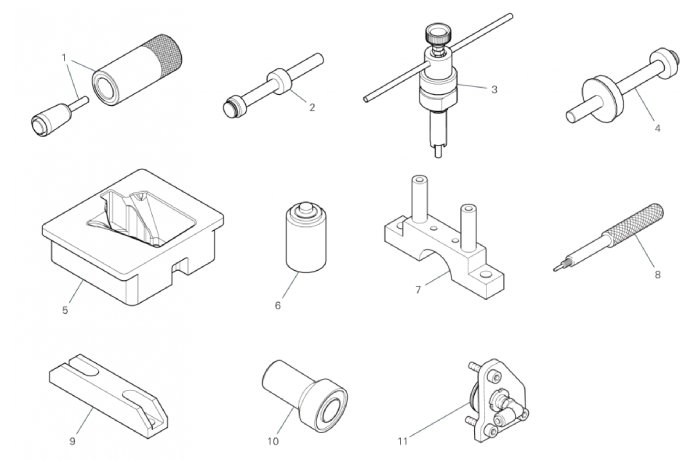 1
2
3
4
5
6
7
8
9
10
11