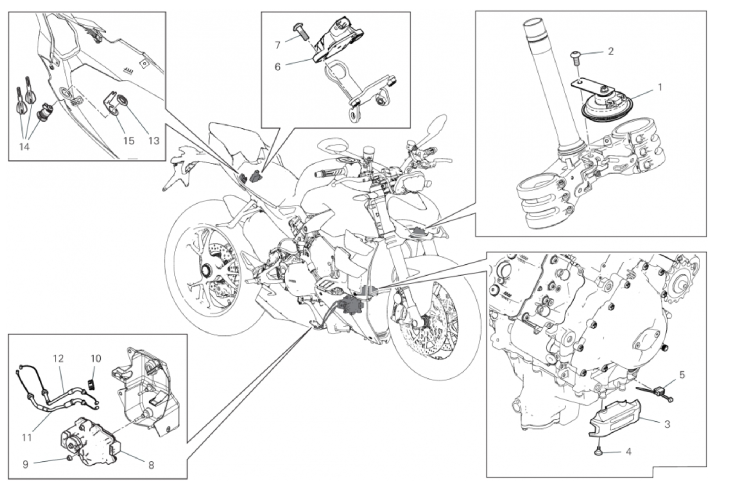 14
15
13
7
6
2
1
12
10
11
9
8
5
3
4