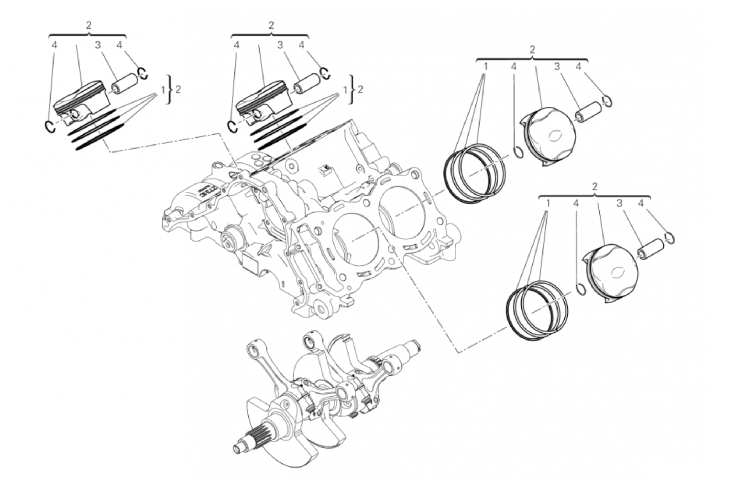 2
4 3 4
1 2

2
4 3 4
1 2

2
1 4 3 4

2
1 4 3 4