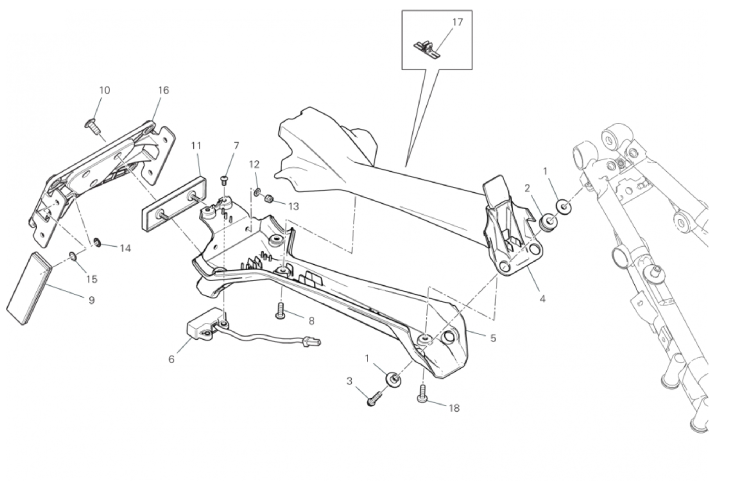 17
10
16
11
7
12
13
2
1
14
15
9
4
8
5
6
1
3
18