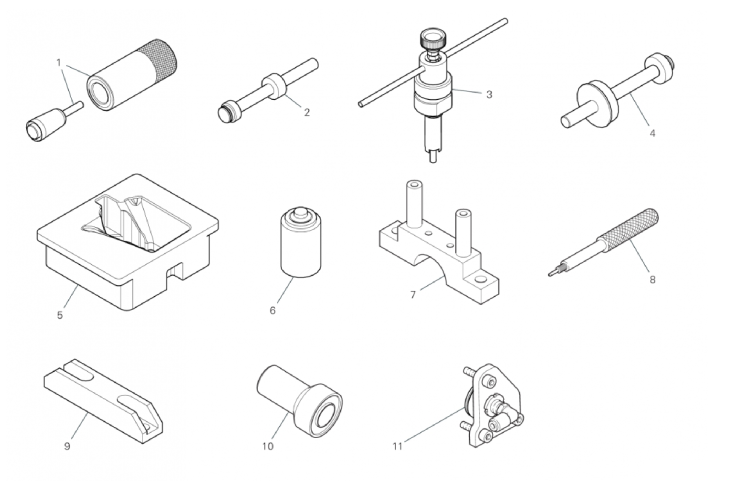 1
2
3
4
5
6
7
8
9
10
11