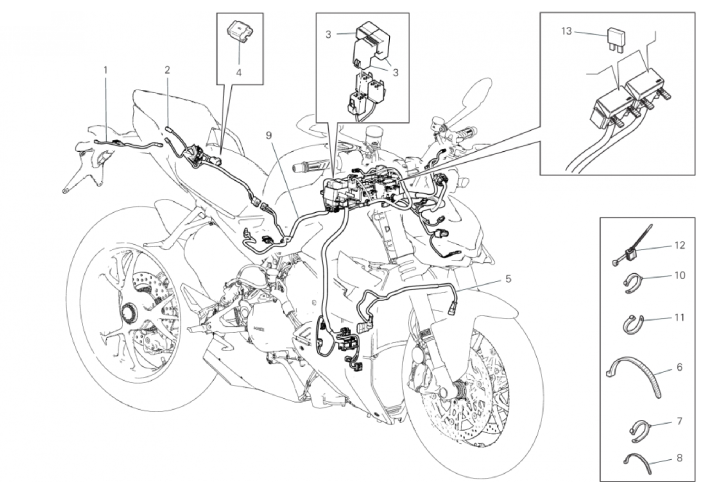 1
2
4
3
3
9
13
5
12
10
11
6
7
8