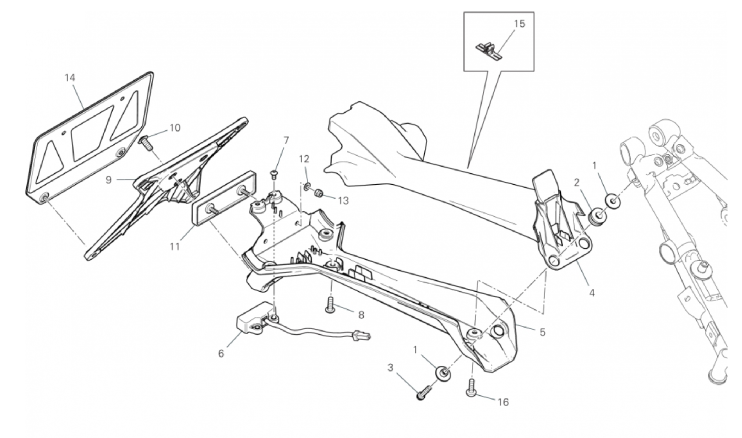 15
14
10
9
7
12
13
2
1
11
4
8
5
6
1
3
16