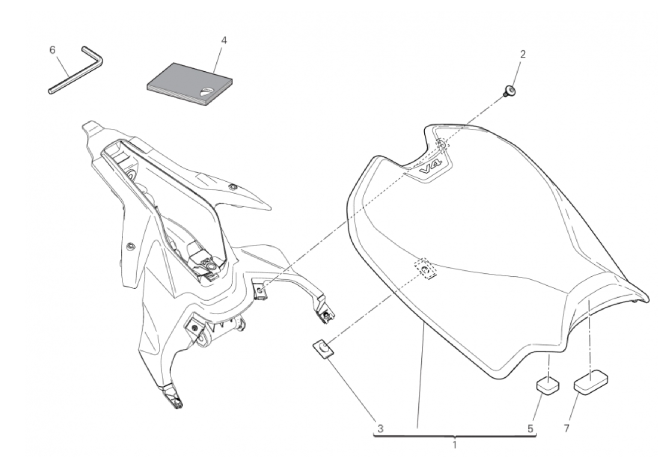 6
4
2
V4
3
5
7
1