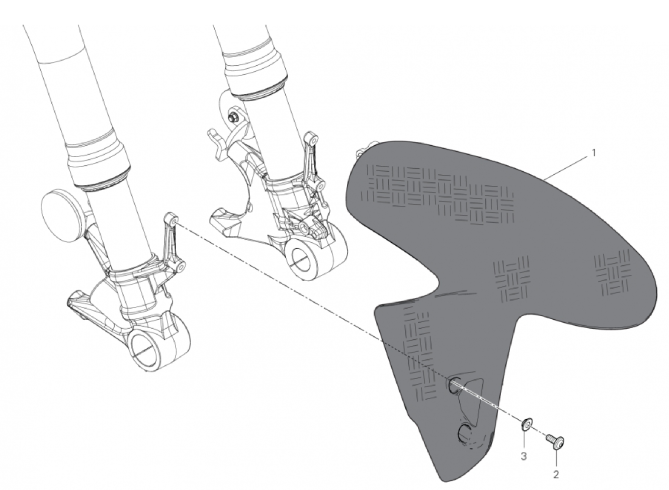 1

3

2