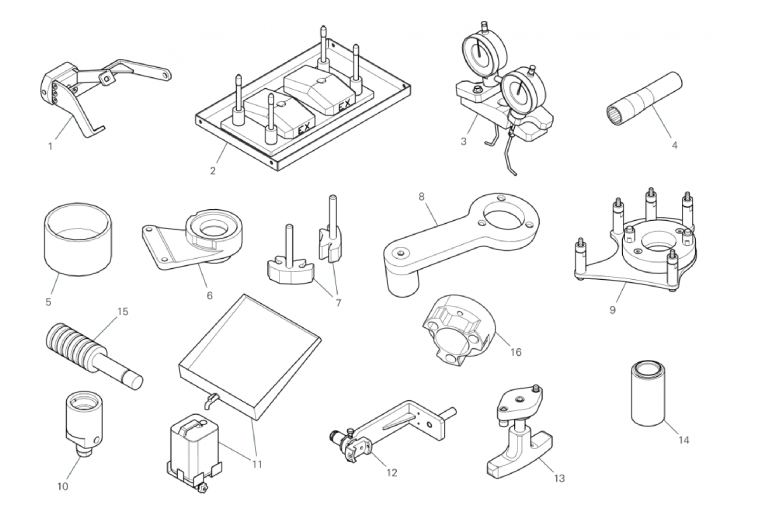 1
EX
EX
2
3
4
5
6
7
8
9
15
16
10
11
12
13
14