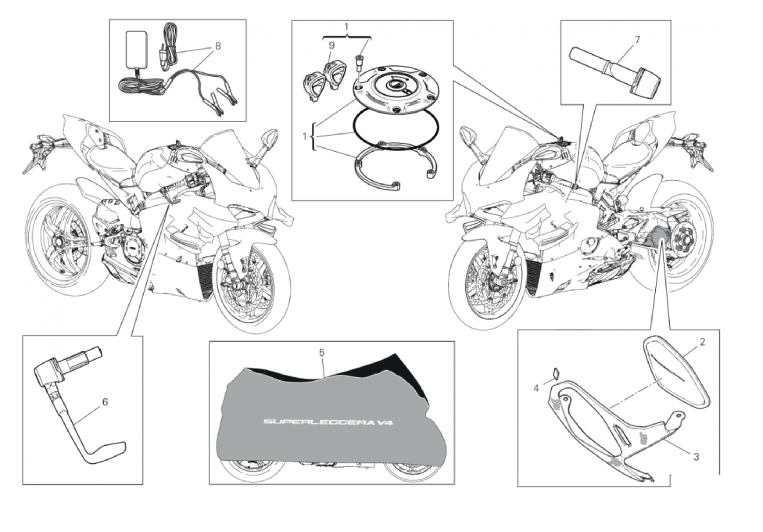 8
1
9
1
7
6
5
SUPERLEGGERA V4
2
4
3