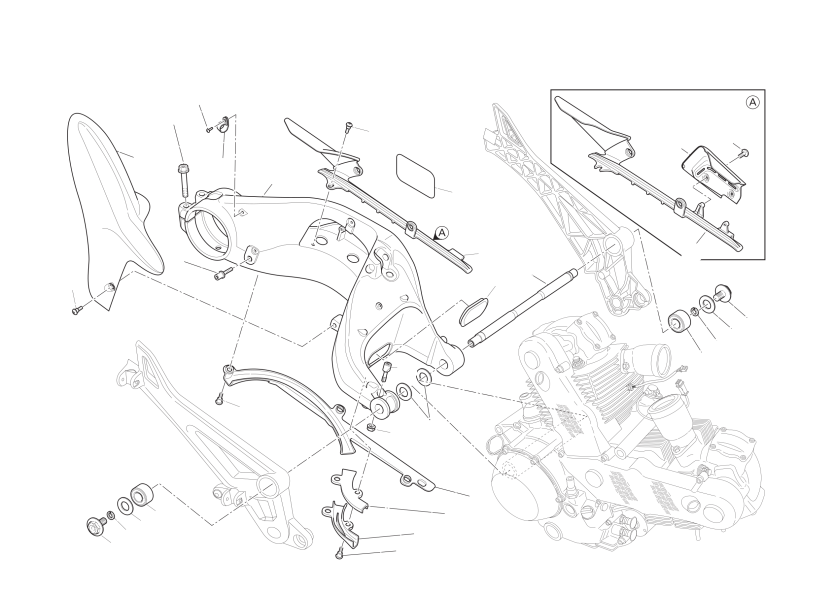 A

A