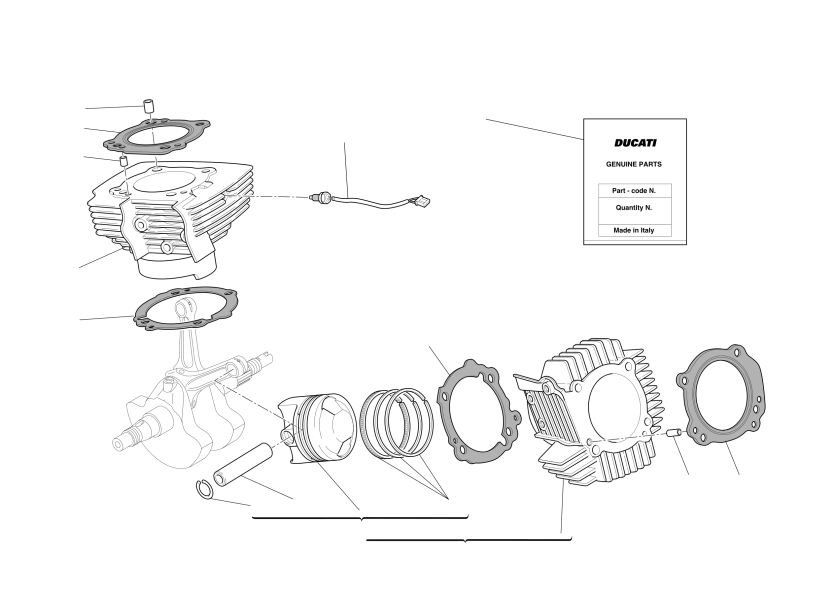 DUCATI

GENUINE PARTS

Part - code N.

Quantity N.

Made in Italy