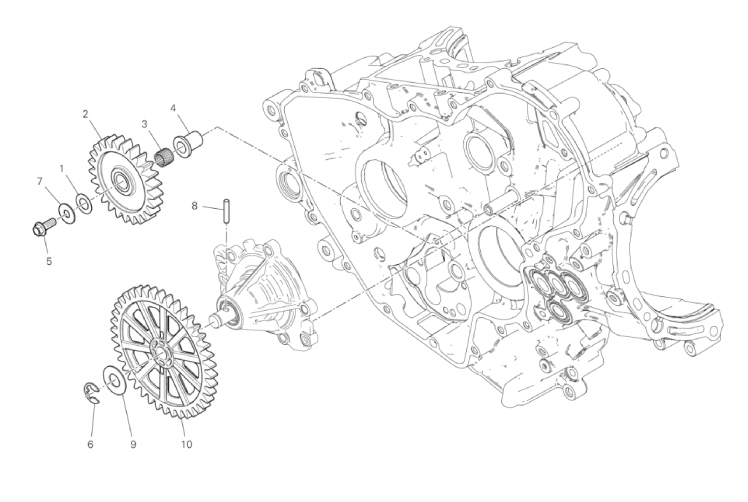 2
3
4
7
1
8
5
6
9
10