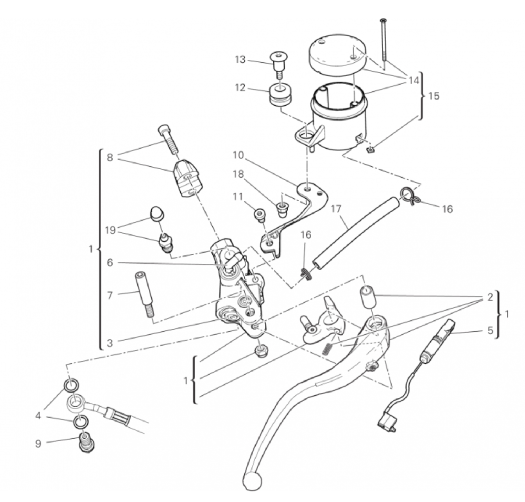 13
12
14
15
8
10
18
11
16
17
19
16
1
6
7
2
1
5
3
1
4
9