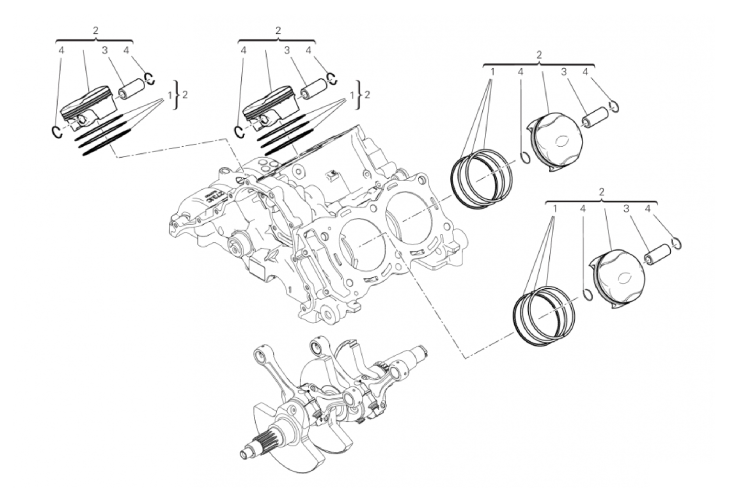 2
4 3 4
1 2
2
4 3 4
1 2
2
1 4 3 4
2
1 4 3 4