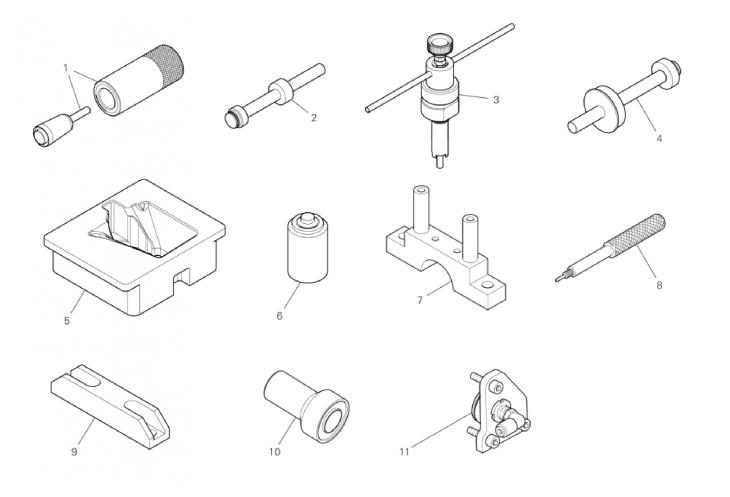 1
2
3
4
5
6
7
8
9
10
11