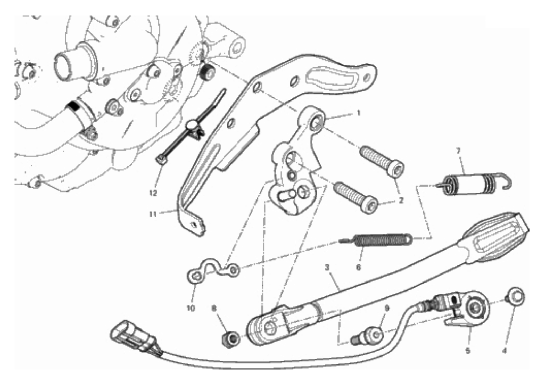 1
7
12
2
11
6
3
10
8
9
5
4