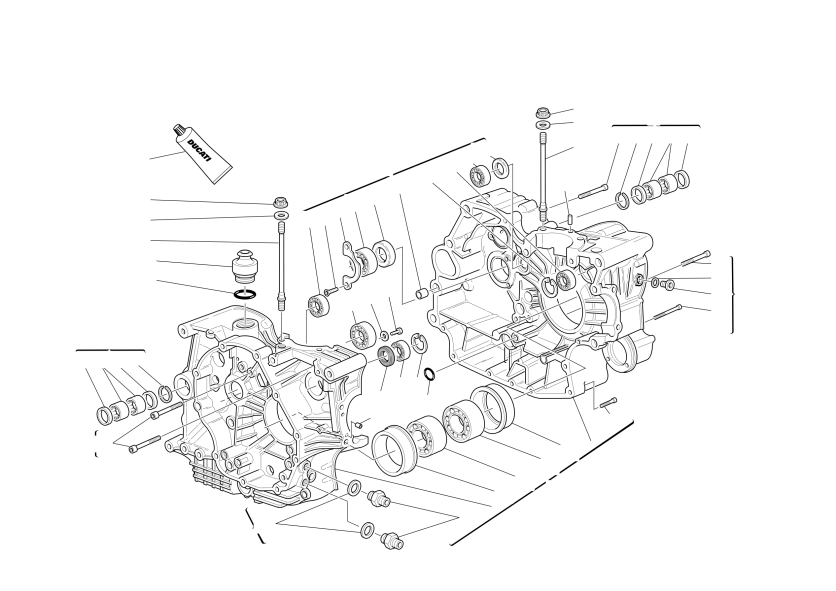 DUCATI