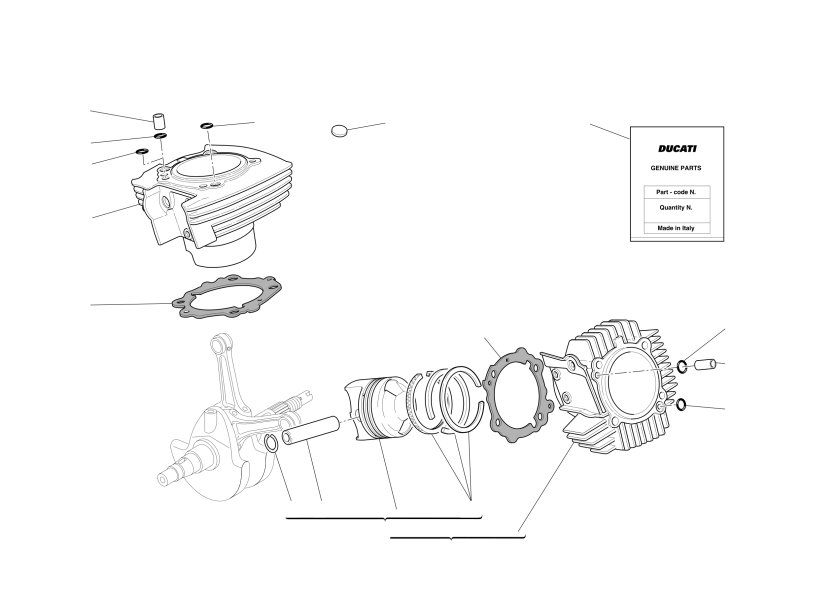 DUCATI

GENUINE PARTS

Part - code N.

Quantity N.

Made in Italy