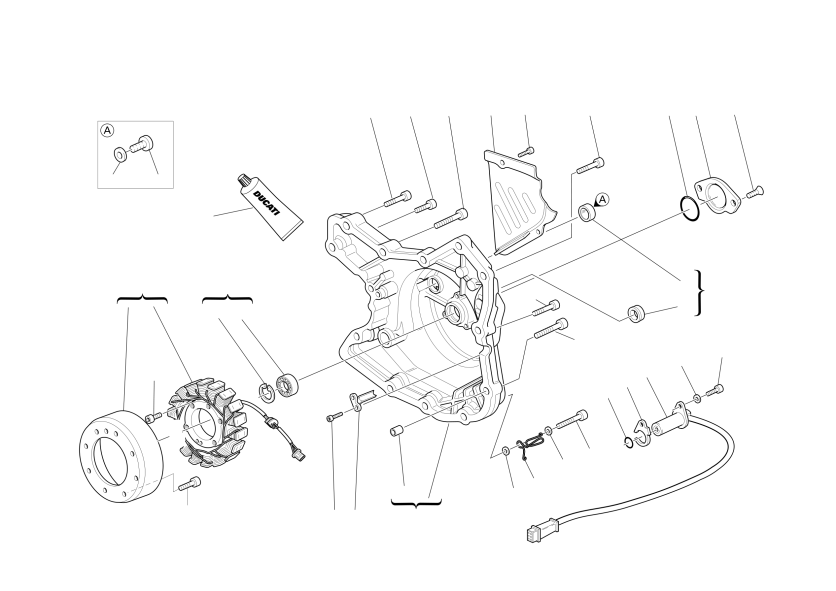 A
DUCATI
A