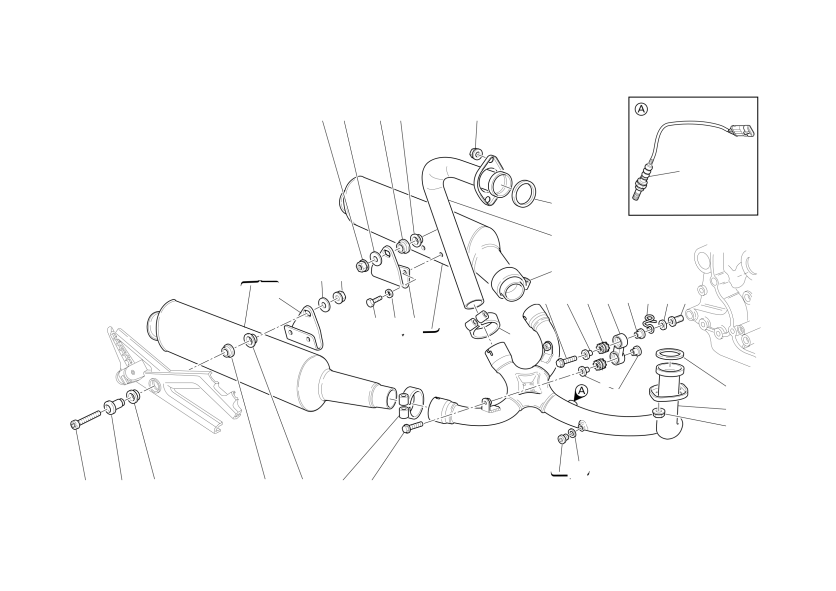 A

A