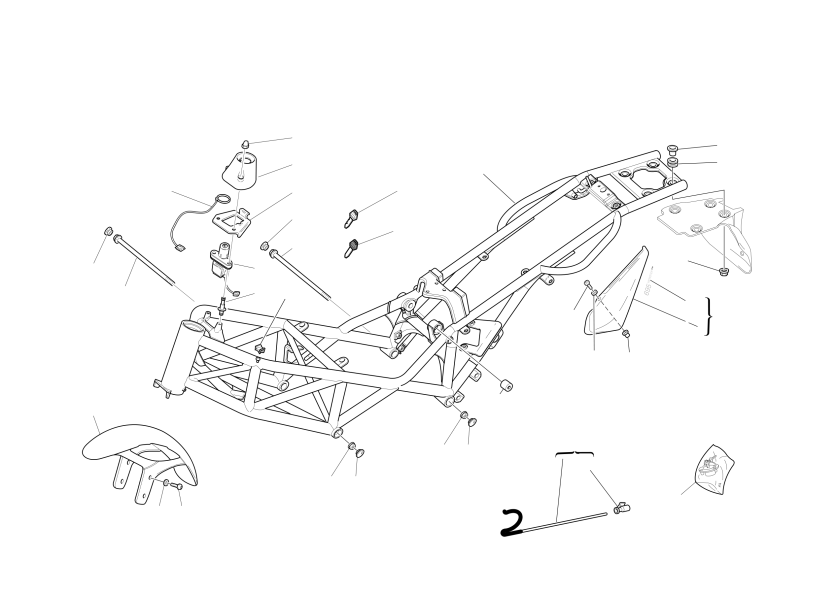 2