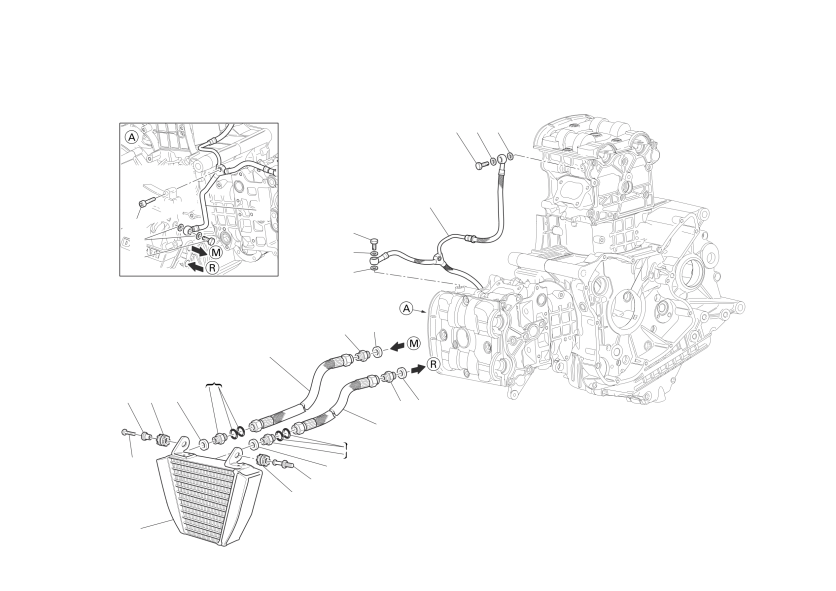 A
M
R
A
M
R