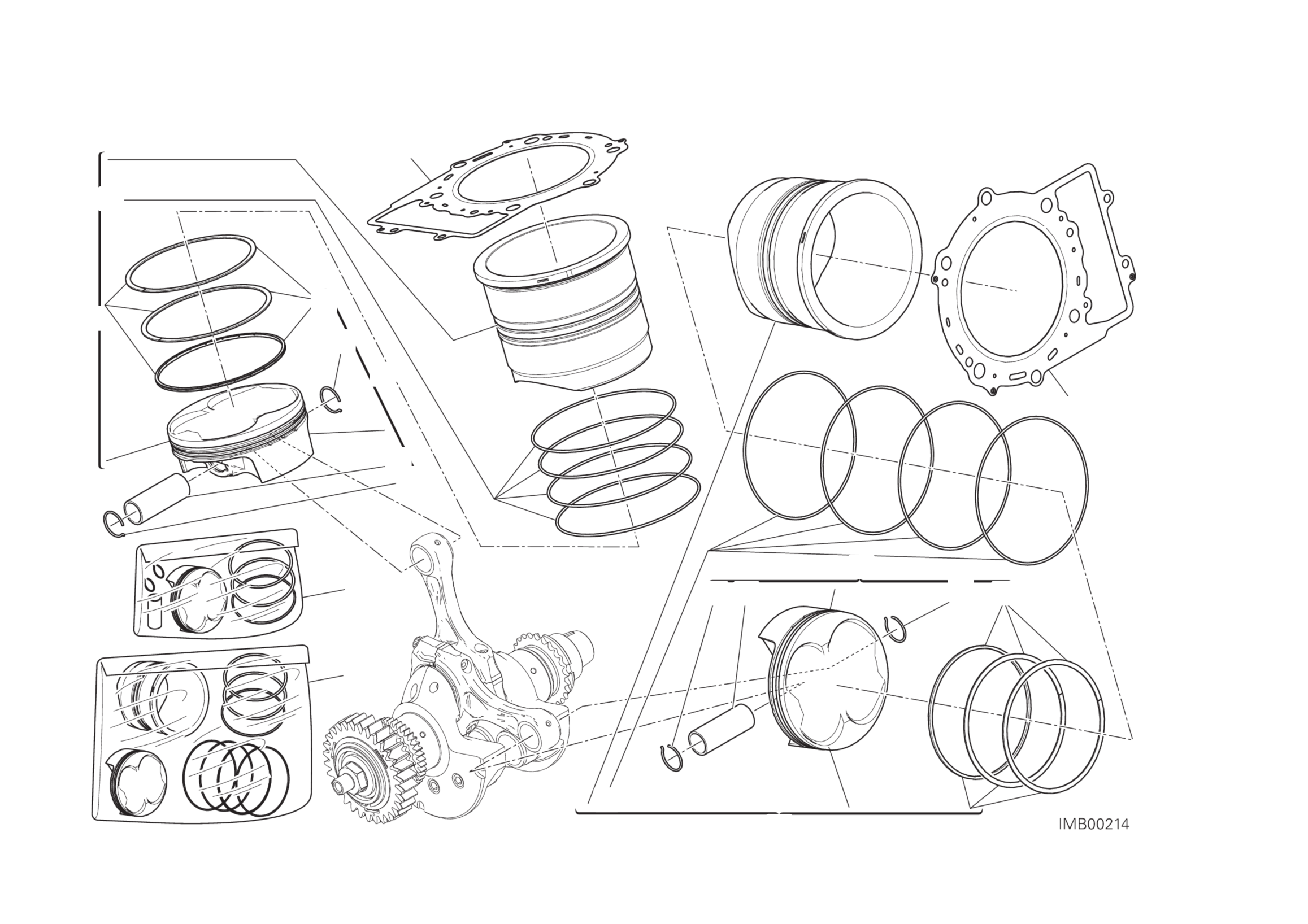 IMB00214